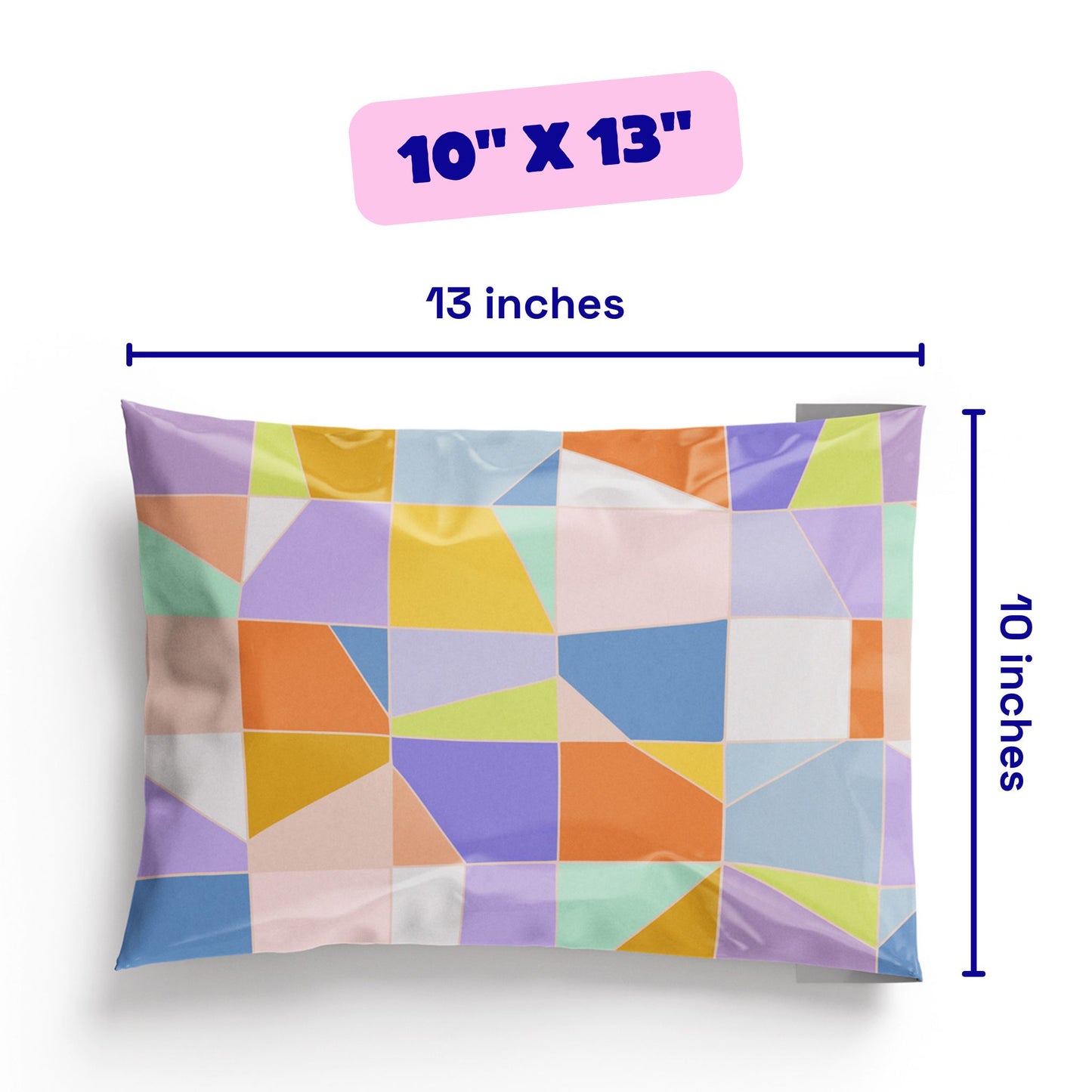 10" X 13"

13 inches

10 inches