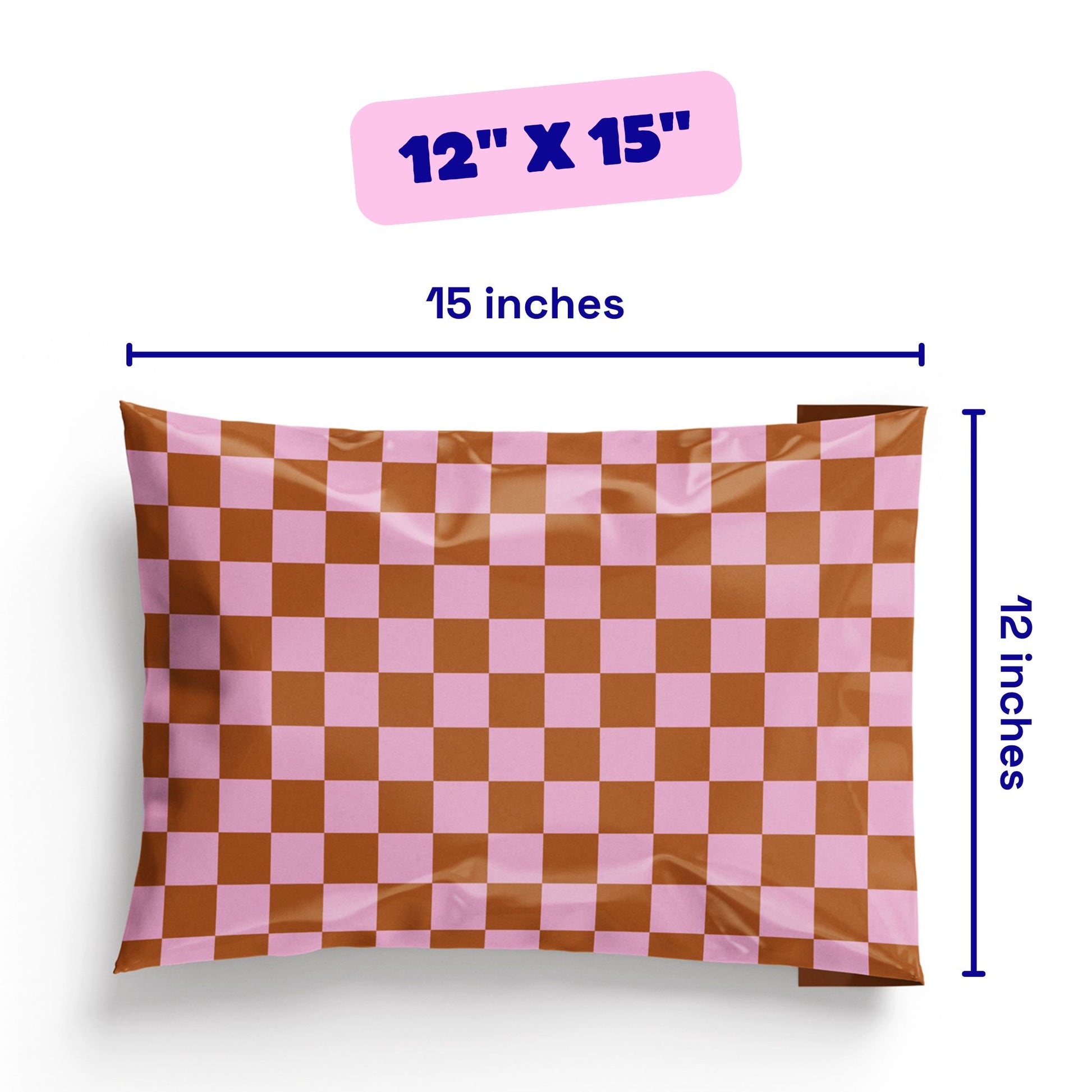 12" X 15"

15 inches

12 inches