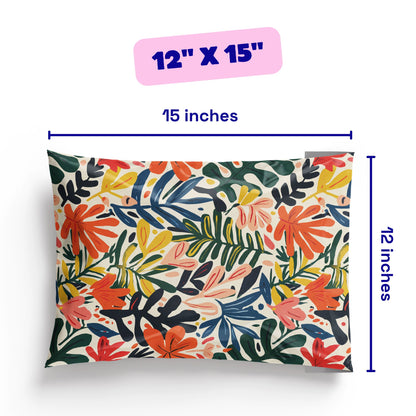 12" X 15"

15 inches

12 inches