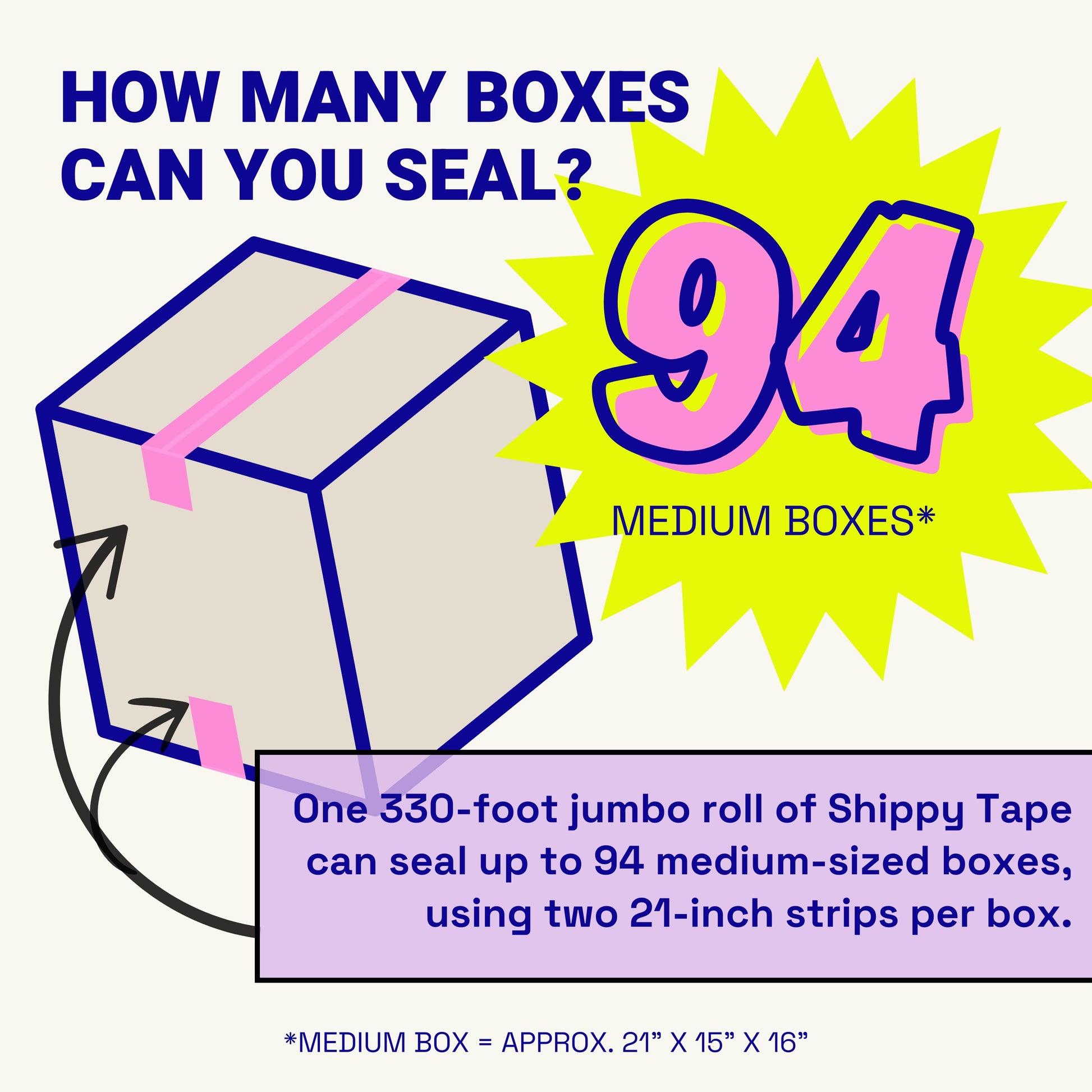 HOW MANY BOXES CAN YOU SEAL?

94

MEDIUM BOXES*

One 330-foot jumbo roll of Shippy Tape can seal up to 94 medium-sized boxes, using two 21-inch strips per box.

*MEDIUM BOX = APPROX. 21” X 15” X 16”